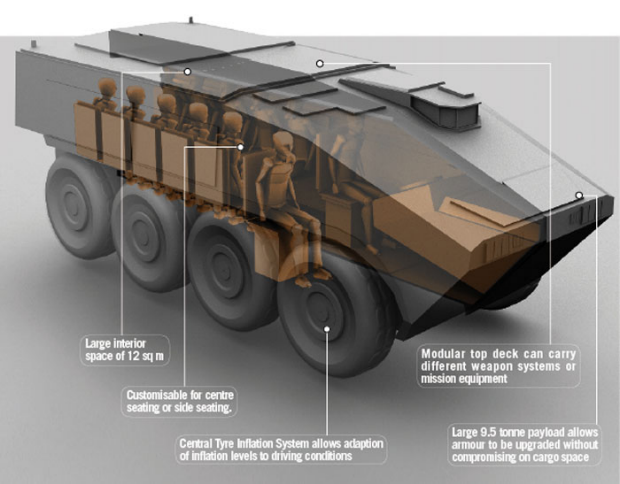 Large interior space of 12 sq m

Customisable for centre seating or side seating.

Central Tyre Inflation System allows adaption of inflation levels to driving conditions

Modular top deck can carry different weapon systems or mission equipment

Large 9.5 tonne payload allows armour to be upgraded without compromising on cargo space