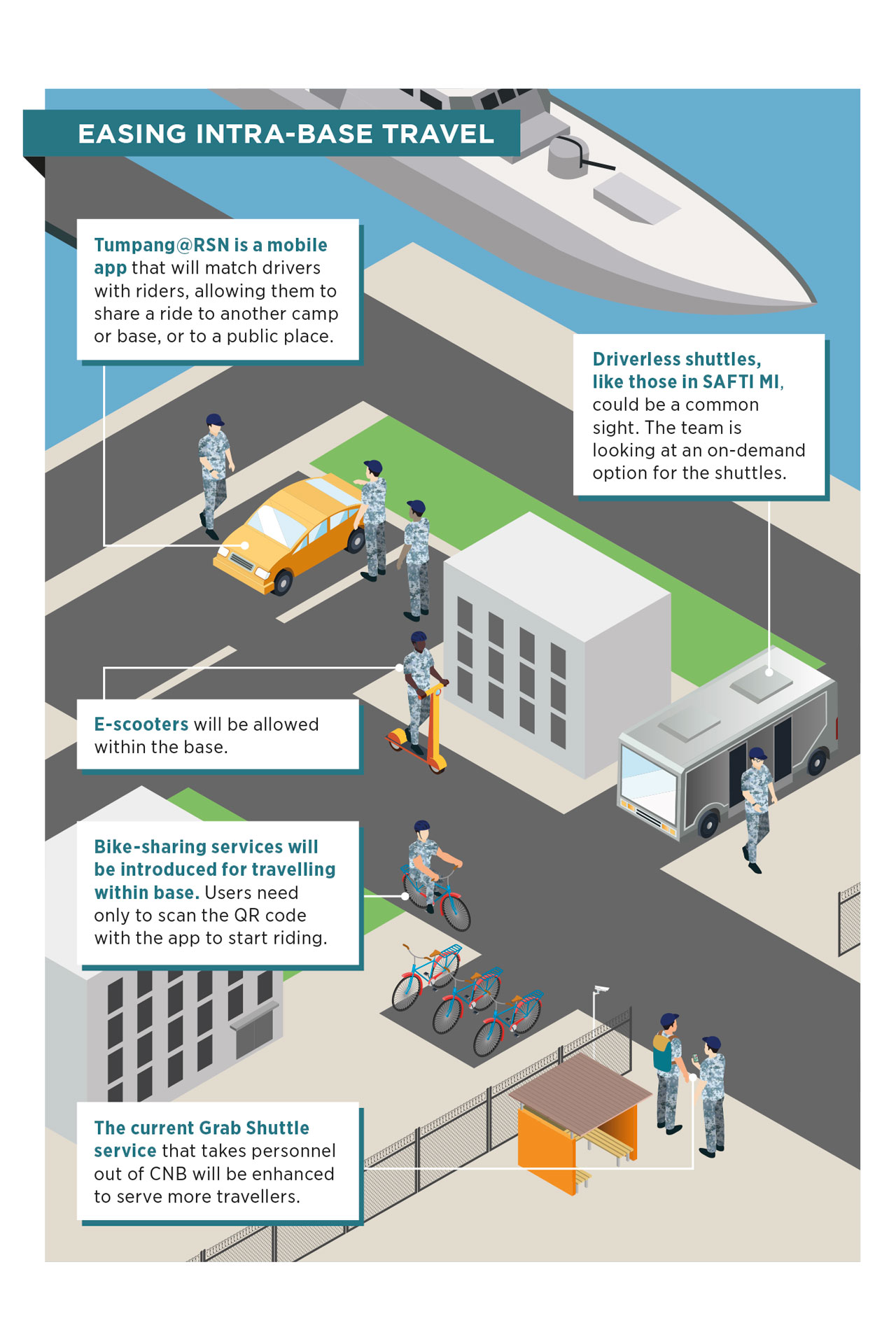 EASING INTRA-BASE TRAVEL

Tumpang@RSN is a mobile app that will match drivers with riders, allowing them to share a ride to another camp or base, or to a public place.

Driverless shuttles, like those in SAFTI MI, could be a common sight. The team is looking at an on-demand option for the shuttles.

E-scooters will be allowed within the base.

Bike-sharing services will be introduced for travelling within base. Users need only to scan the QR code with the app to start riding.

The current Grab Shuttle service that takes personnel out of CNB will be enhanced to serve more travellers.